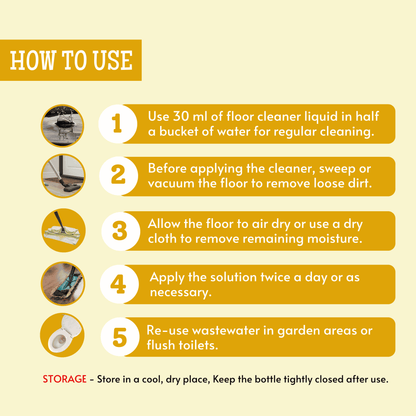 HOW TO USE

1 Use 30 ml of floor cleaner liquid in half a bucket of water for regular cleaning.

2 Before applying the cleaner, sweep or vacuum the floor to remove loose dirt.

3 Allow the floor to air dry or use a dry cloth to remove remaining moisture.

4 Apply the solution twice a day or as necessary.

5 Re-use wastewater in garden areas or flush toilets.

STORAGE - Store in a cool, dry place, Keep the bottle tightly closed after use.