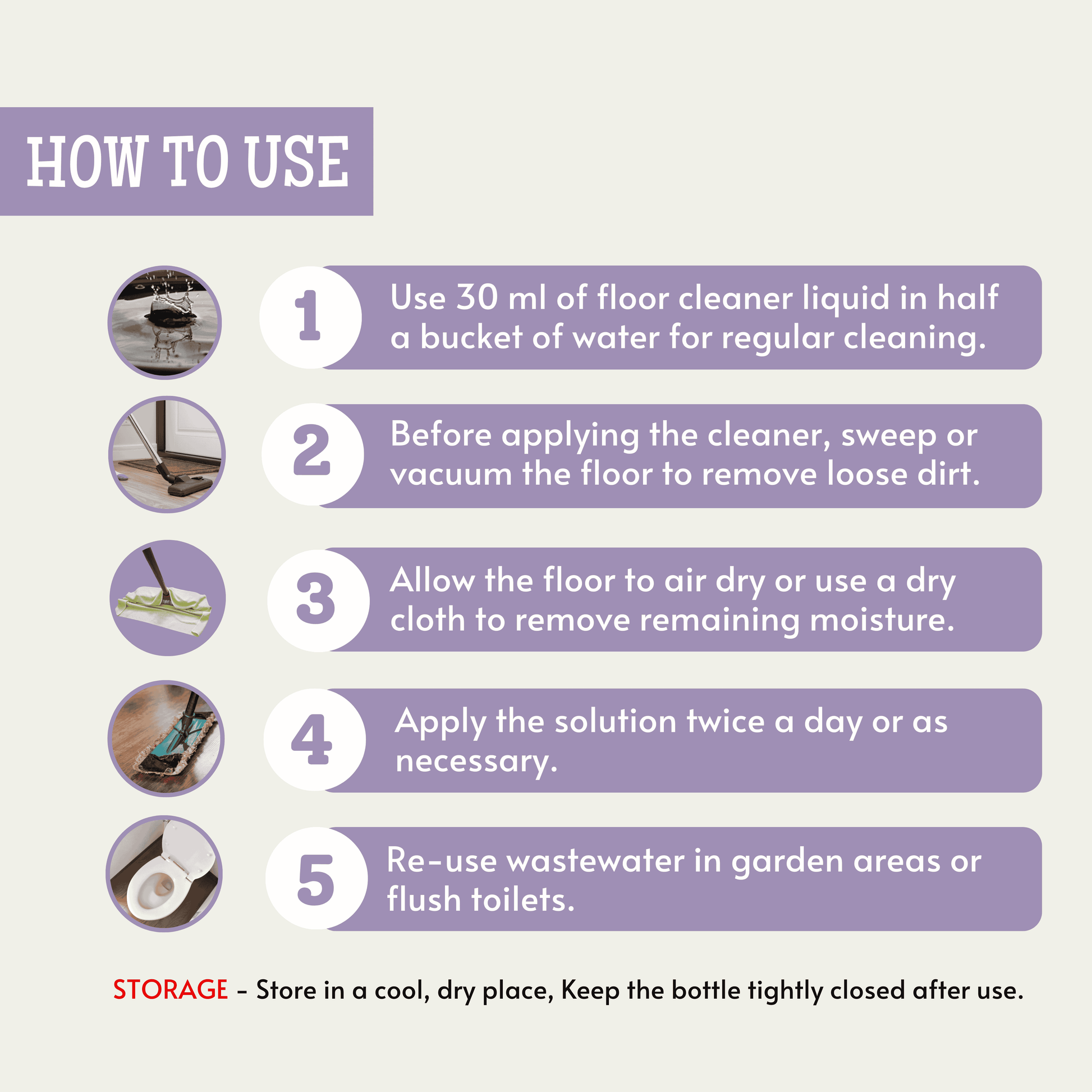 HOW TO USE

1 Use 30 ml of floor cleaner liquid in half a bucket of water for regular cleaning.

2 Before applying the cleaner, sweep or vacuum the floor to remove loose dirt.

3 Allow the floor to air dry or use a dry cloth to remove remaining moisture.

4 Apply the solution twice a day or as necessary.

5 Re-use wastewater in garden areas or flush toilets.

STORAGE - Store in a cool, dry place, Keep the bottle tightly closed after use.